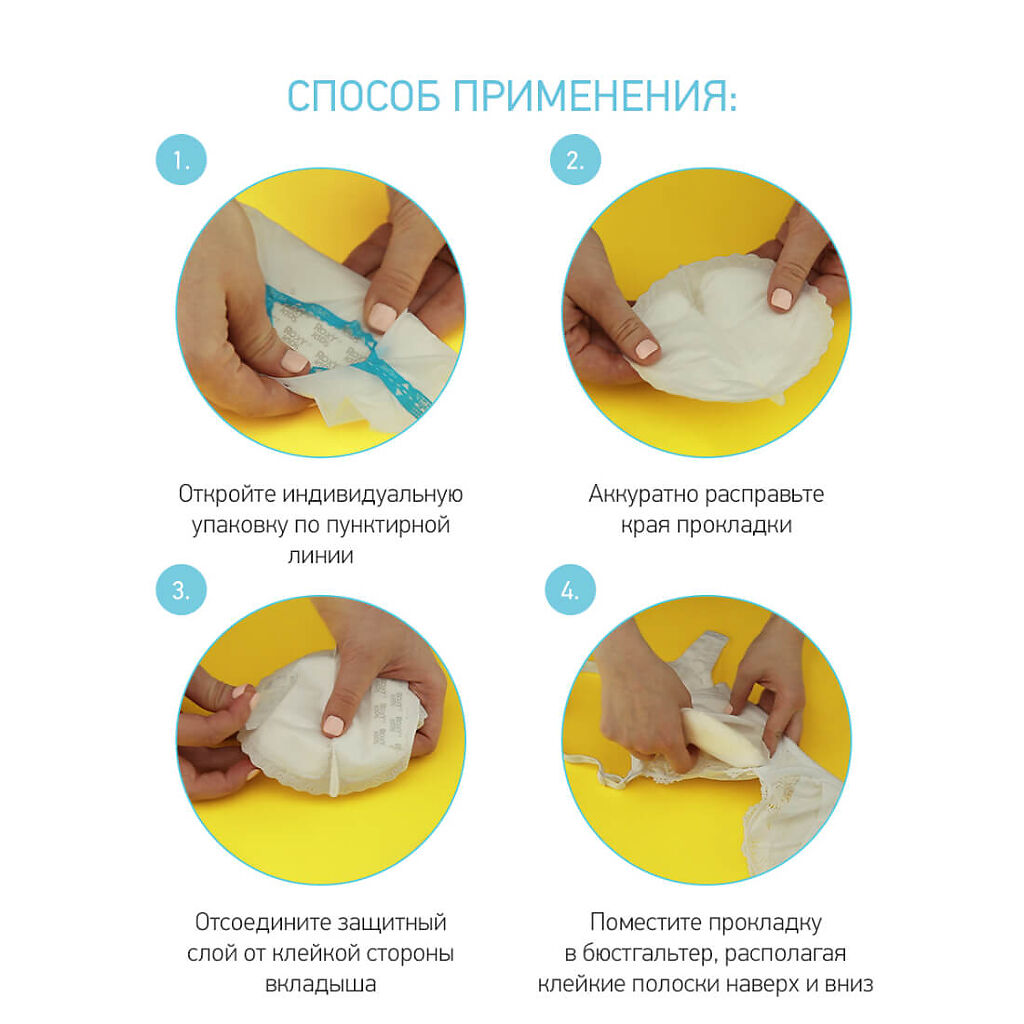 СПОСОБ ПРИМЕНЕНИЯ:

1.

Откройте индивидуальную упаковку по пунктирной линии

2.

Аккуратно расправьте края прокладки

3.

Отсоедините защитный слой от клейкой стороны вкладыша

4.

Поместите прокладку в бюстгальтер, располагая клейкие полоски наверх и вниз