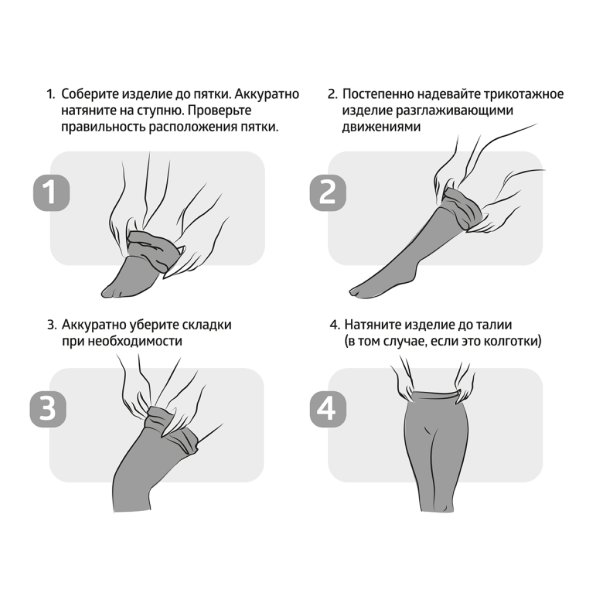 1. Соберите изделие до пятки. Аккуратно натяните на ступню. Проверьте правильность расположения пятки.

1

2. Постепенно надевайте трикотажное изделие разглаживающими движениями

2

3. Аккуратно уберите складки при необходимости

3

4. Натяните изделие до талии (в том случае, если это колготки)

4